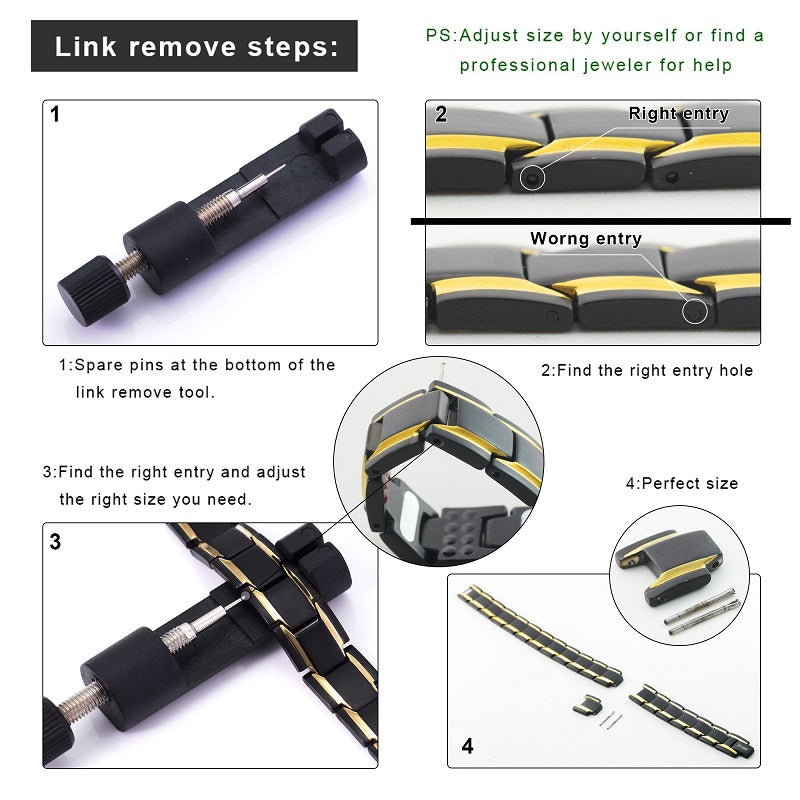 Link remove steps:

PS:Adjust size by yourself or find a professional jeweler for help

1

2

Right entry

Worng entry

1:Spare pins at the bottom of the link remove tool.

2:Find the right entry hole

3:Find the right entry and adjust the right size you need.

4:Perfect size

3

4