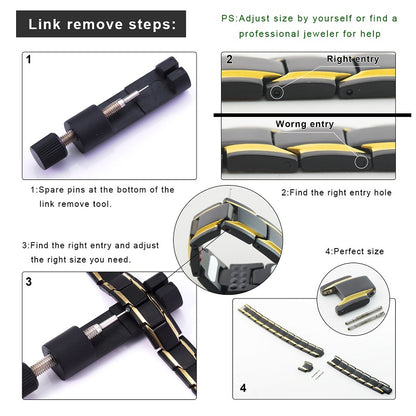 Link remove steps:

PS:Adjust size by yourself or find a professional jeweler for help

1

2

Right entry

Worng entry

1:Spare pins at the bottom of the link remove tool.

2:Find the right entry hole

3:Find the right entry and adjust the right size you need.

4:Perfect size

3

4