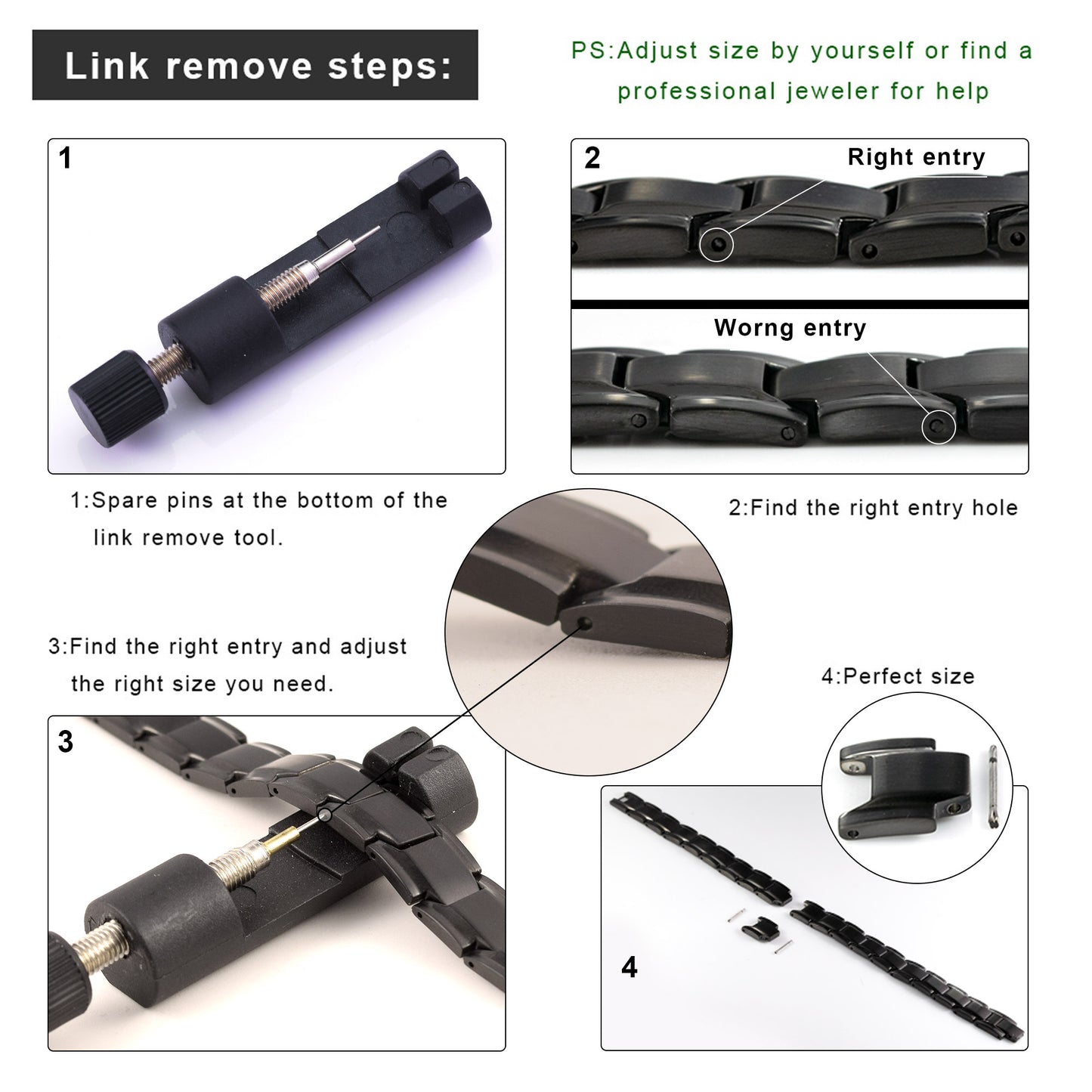 Link remove steps:

PS:Adjust size by yourself or find a professional jeweler for help

1

2

Right entry

Worng entry

1:Spare pins at the bottom of the link remove tool.

2:Find the right entry hole

3:Find the right entry and adjust the right size you need.

4:Perfect size

3

4