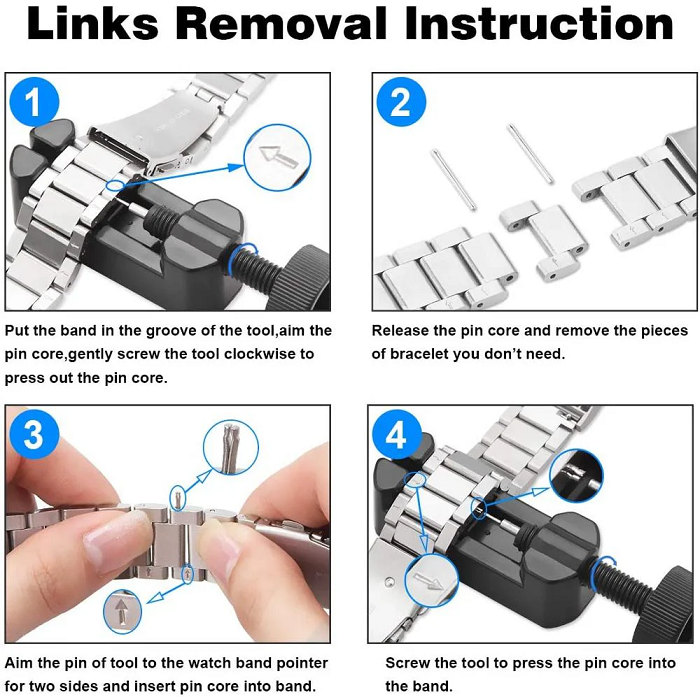 Links Removal Instruction

1

Put the band in the groove of the tool,aim the pin core,gently screw the tool clockwise to press out the pin core.

2

Release the pin core and remove the pieces of bracelet you don't need.

3

Aim the pin of tool to the watch band pointer for two sides and insert pin core into band.

4

Screw the tool to press the pin core into the band.